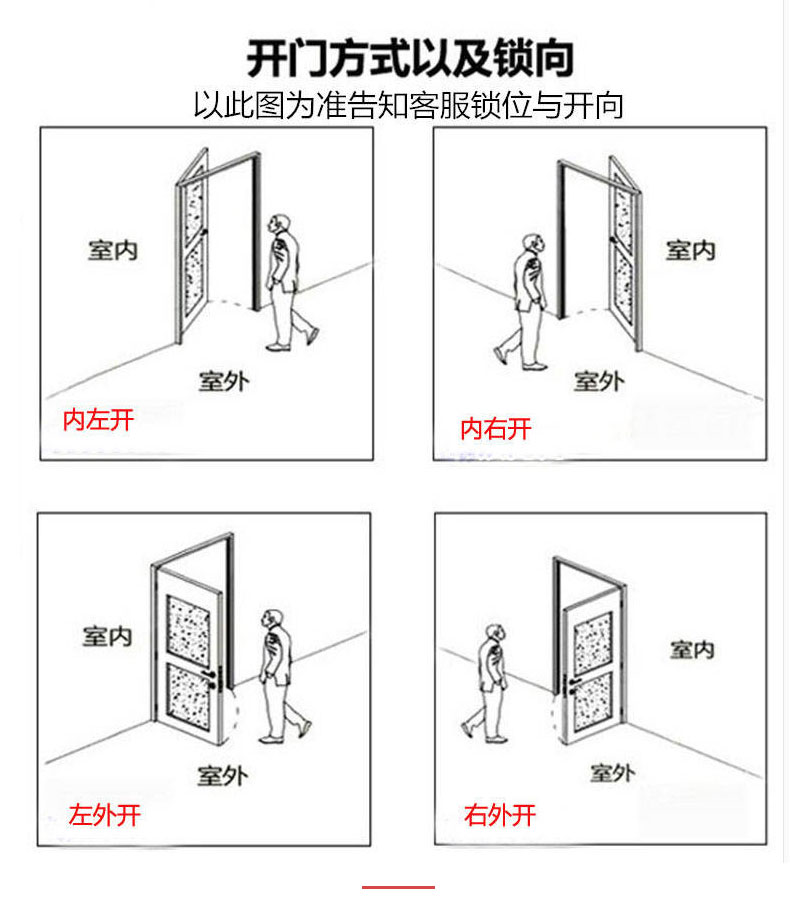 开门方式以及锁向
以此图为准告知客服锁位与开向

室内
室外
内左开

室内
室外
内右开

室内
室外
左外开

室内
室外
右外开